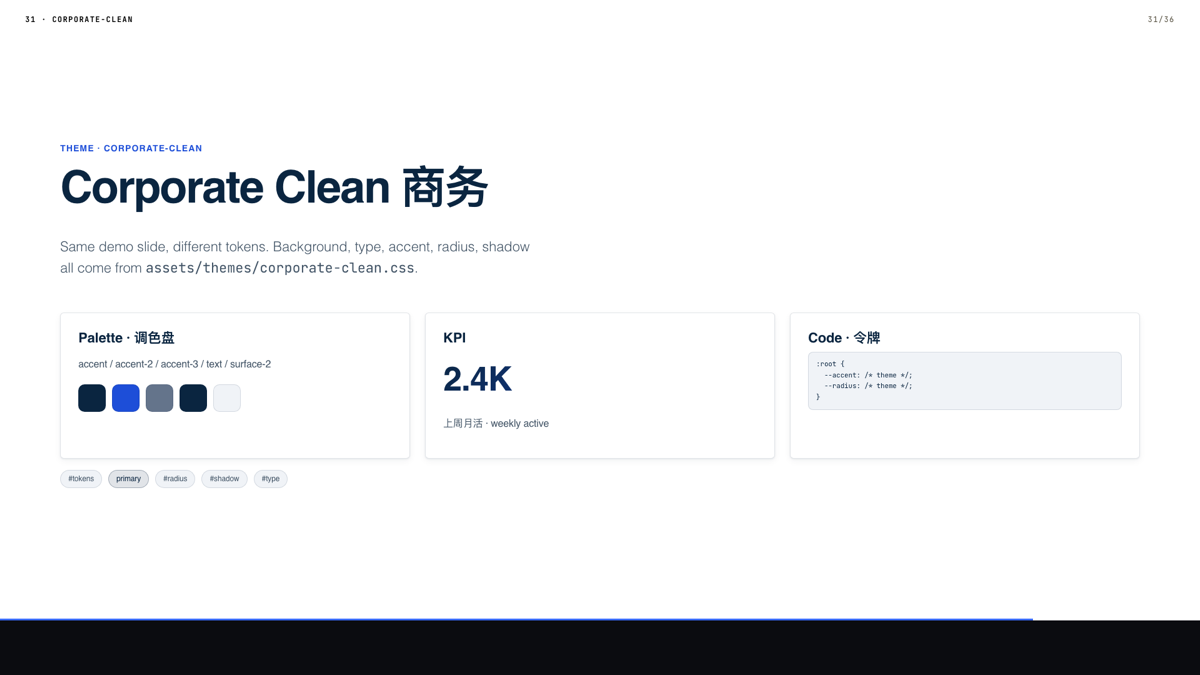 31 · CORPORATE-CLEAN

31/36

THEME · CORPORATE-CLEAN

Corporate Clean 商务

Same demo slide, different tokens. Background, type, accent, radius, shadow all come from assets/themes/corporate-clean.css.

Palette · 调色盘

accent / accent-2 / accent-3 / text / surface-2

KPI

2.4K

上周月活 · weekly active

Code · 令牌

:root {
  --accent: /* theme */;
  --radius: /* theme */;
}

#tokens primary #radius #shadow #type